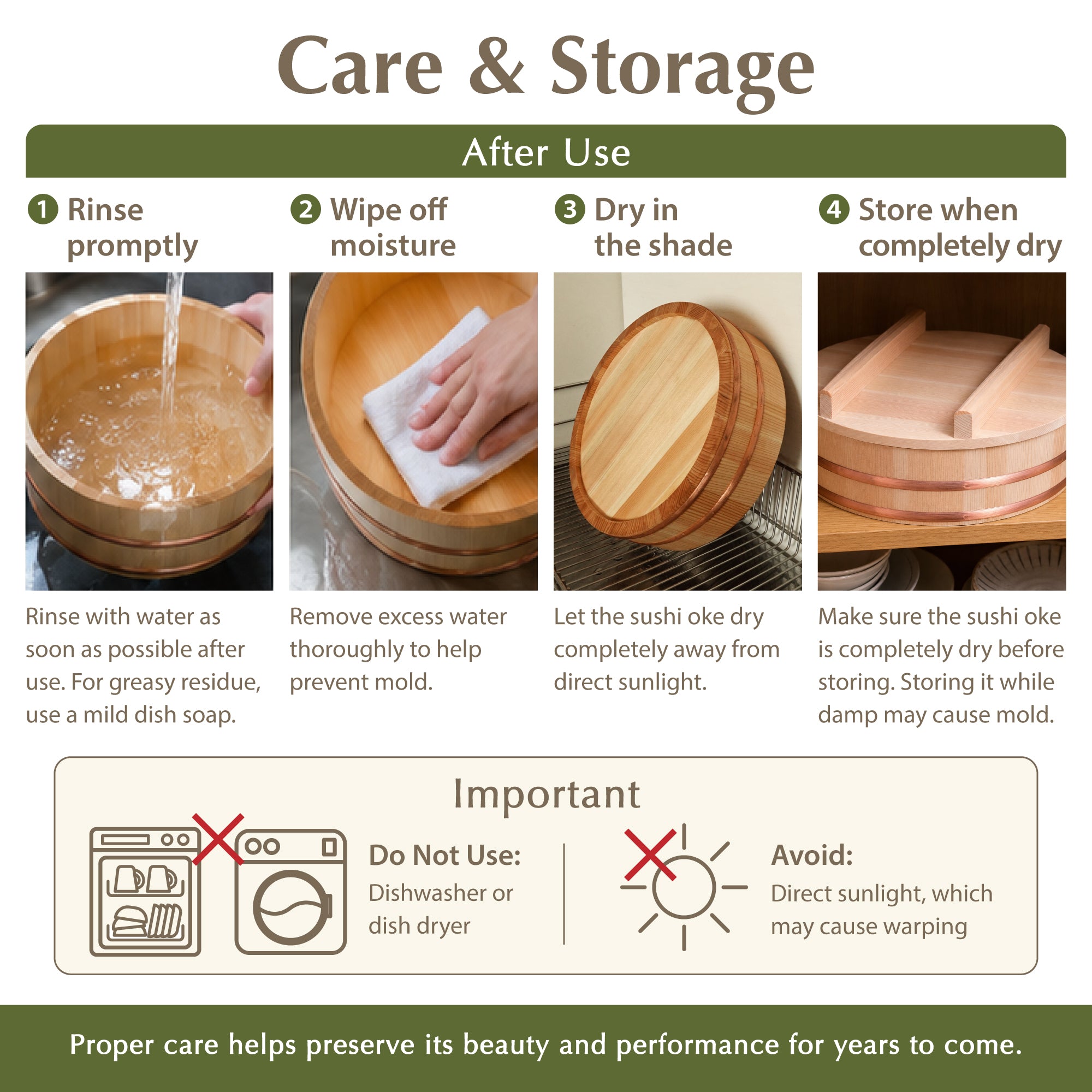 Care & Storage

After Use

1 Rinse promptly

Rinse with water as soon as possible after use. For greasy residue, use a mild dish soap.

2 Wipe off moisture

Remove excess water thoroughly to help prevent mold.

3 Dry in the shade

Let the sushi oke dry completely away from direct sunlight.

4 Store when completely dry

Make sure the sushi oke is completely dry before storing. Storing it while damp may cause mold.

Important

Do Not Use:
Dishwasher or dish dryer

Avoid:
Direct sunlight, which may cause warping

Proper care helps preserve its beauty and performance for years to come.